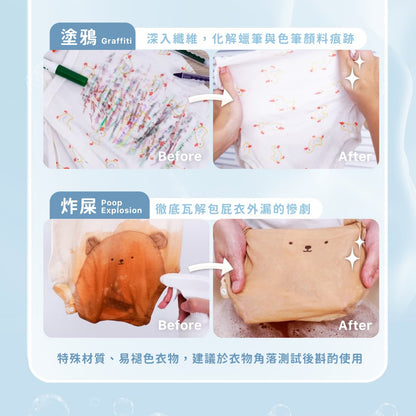 塗鴉 Graffiti
深入纖維，化解蠟筆與色筆顏料痕跡

Before
After

炸屎 Poop Explosion
徹底瓦解包屁衣外漏的慘劇

Before
After

特殊材質、易褪色衣物，建議於衣物角落測試後斟酌使用